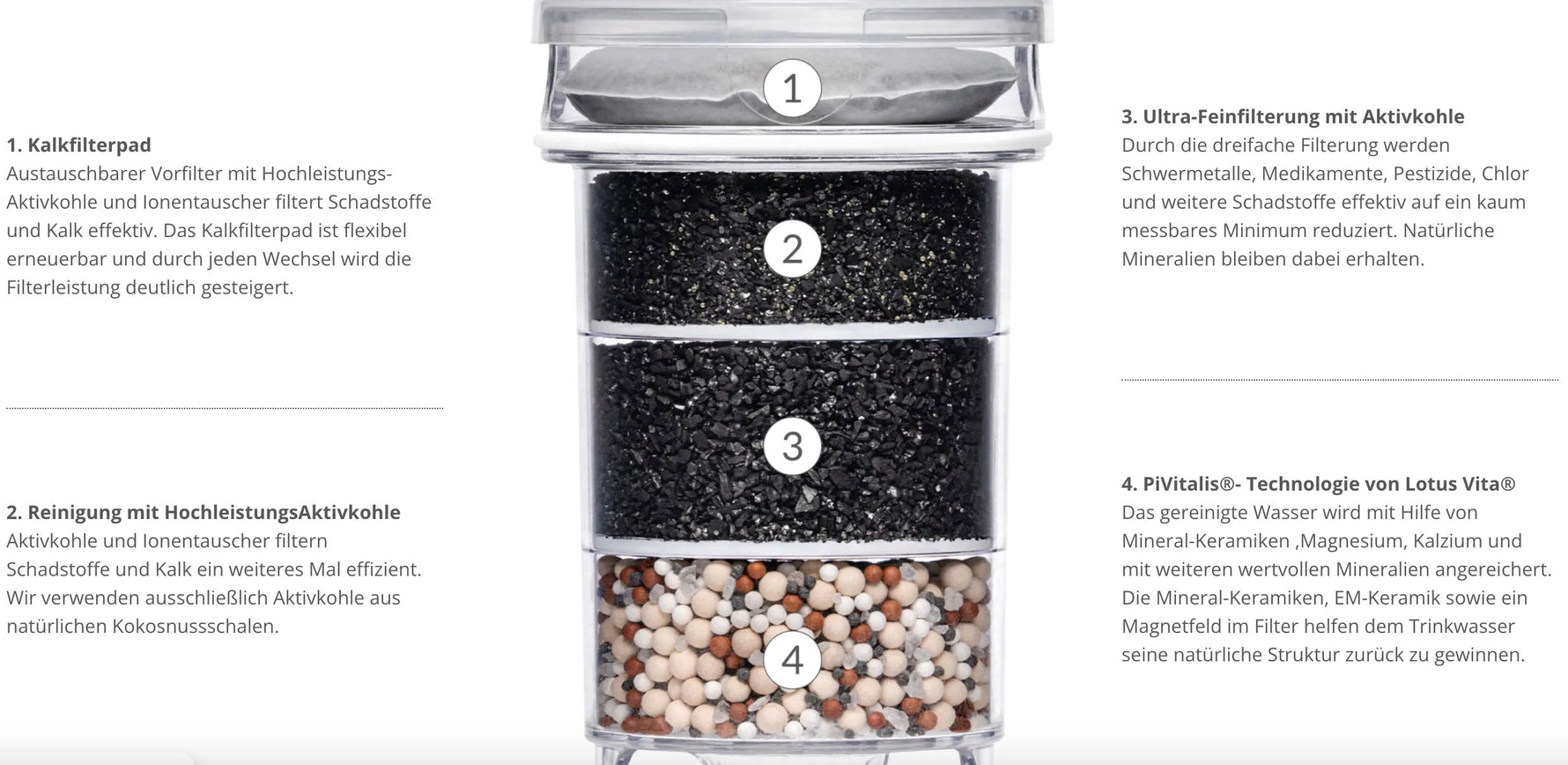 1. Kalkfilterpad
Austauschbarer Vorfilter mit Hochleistungs-Aktivkohle und Ionentauscher filtert Schadstoffe und Kalk effektiv. Das Kalkfilterpad ist flexibel erneuerbar und durch jeden Wechsel wird die Filterleistung deutlich gesteigert.

2. Reinigung mit HochleistungsAktivkohle
Aktivkohle und Ionentauscher filtern Schadstoffe und Kalk ein weiteres Mal effizient. Wir verwenden ausschließlich Aktivkohle aus natürlichen Kokosnussschalen.

1

2

3

4

3. Ultra-Feinfilterung mit Aktivkohle
Durch die dreifache Filterung werden Schwermetalle, Medikamente, Pestizide, Chlor und weitere Schadstoffe effektiv auf ein kaum messbares Minimum reduziert. Natürliche Mineralien bleiben dabei erhalten.

4. PiVitalis®- Technologie von Lotus Vita®
Das gereinigte Wasser wird mit Hilfe von Mineral-Keramiken ,Magnesium, Kalzium und mit weiteren wertvollen Mineralien angereichert. Die Mineral-Keramiken, EM-Keramik sowie ein Magnetfeld im Filter helfen dem Trinkwasser seine natürliche Struktur zurück zu gewinnen.